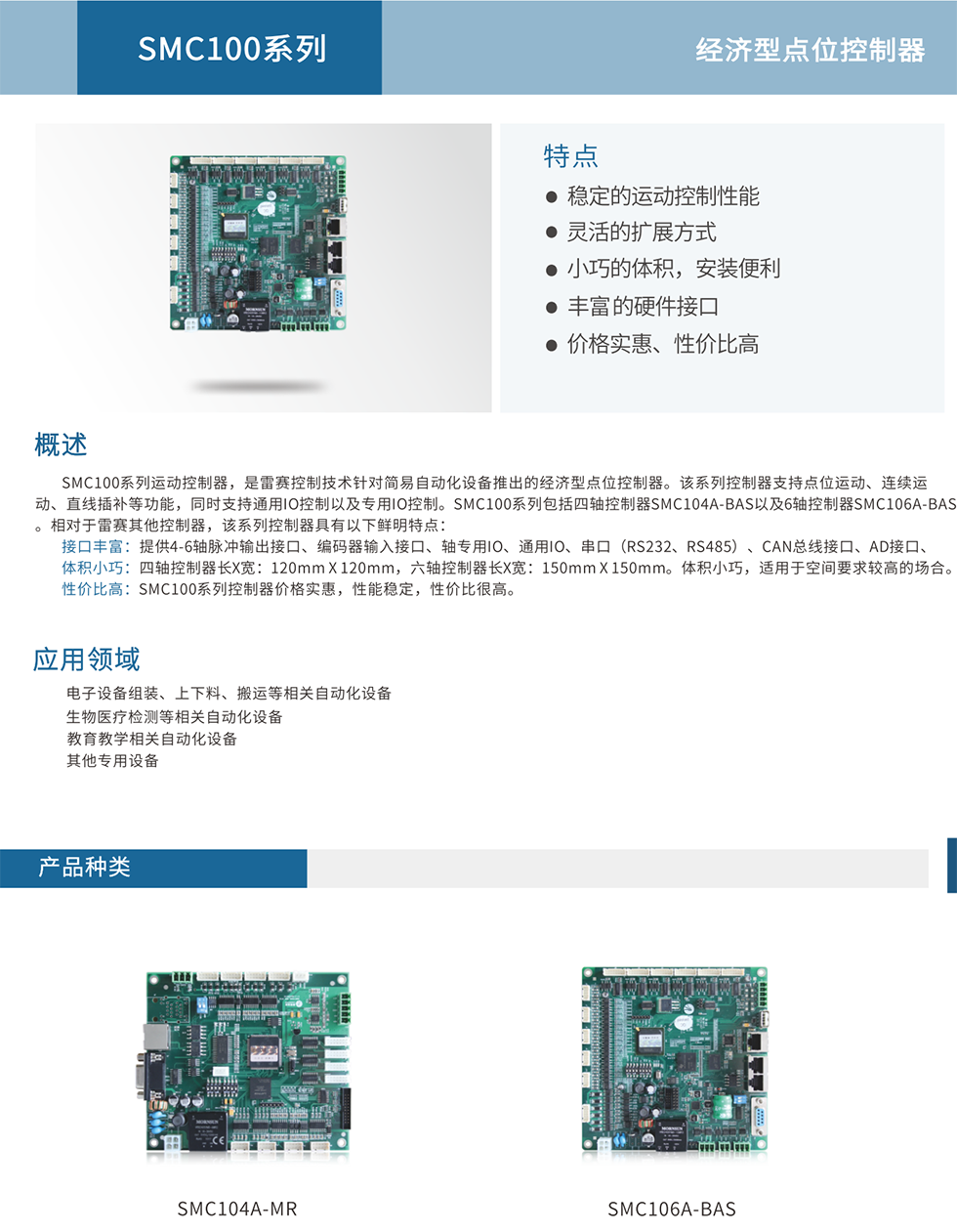 SMC100系列

经济型点位控制器

特点

● 稳定的运动控制性能

● 灵活的扩展方式

● 小巧的体积，安装便利

● 丰富的硬件接口

● 价格实惠、性价比高

概述

SMC100系列运动控制器，是雷赛控制技术针对简易自动化设备推出的经济型点位控制器。该系列控制器支持点位运动、连续运动、直线插补等功能，同时支持通用IO控制以及专用IO控制。SMC100系列包括四轴控制器SMC104A-BAS以及6轴控制器SMC106A-BAS。相对于雷赛其他控制器，该系列控制器具有以下鲜明特点：

接口丰富：提供4-6轴脉冲输出接口、编码器输入接口、轴专用IO、通用IO、串口（RS232、RS485）、CAN总线接口、AD接口、

体积小巧：四轴控制器长X宽：120mm X 120mm，六轴控制器长X宽：150mm X 150mm。体积小巧，适用于空间要求较高的场合。

性价比高：SMC100系列控制器价格实惠，性能稳定，性价比很高。

应用领域

电子设备组装、上下料、搬运等相关自动化设备

生物医疗检测等相关自动化设备

教育教学相关自动化设备

其他专用设备

产品种类

SMC104A-MR

SMC106A-BAS