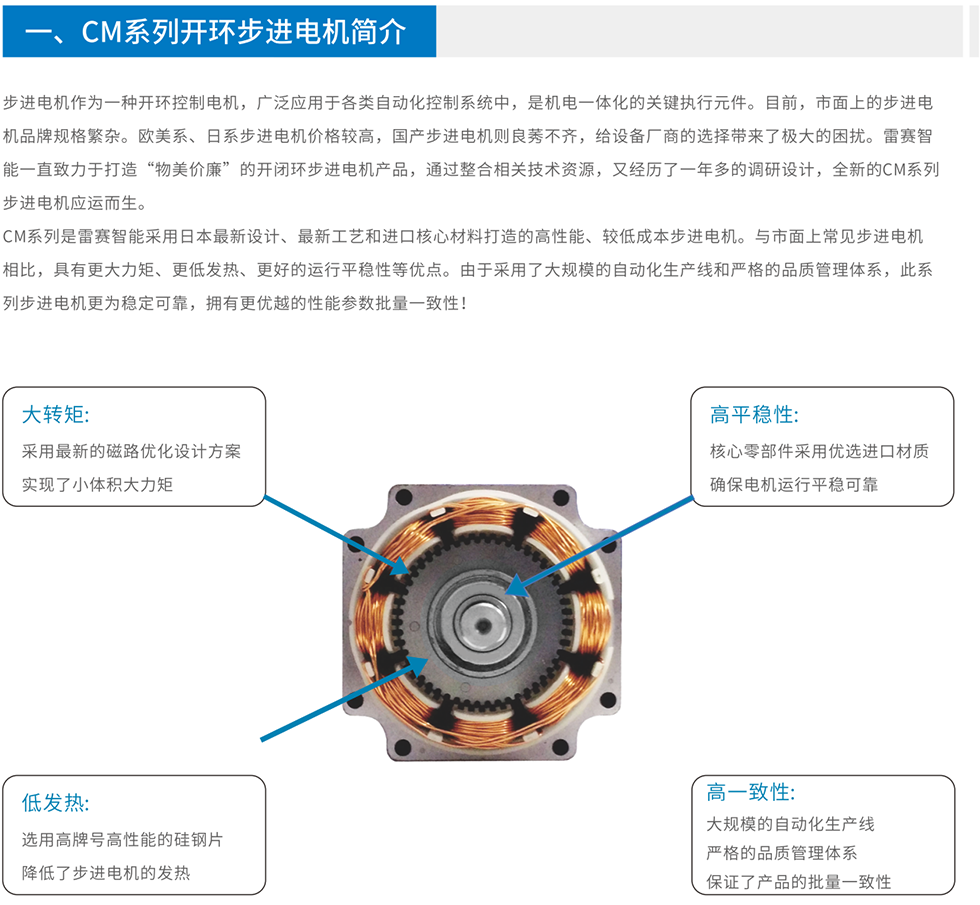 一、CM系列开环步进电机简介

步进电机作为一种开环控制电机，广泛应用于各类自动化控制系统中，是机电一体化的关键执行元件。目前，市面上的步进电机品牌规格繁杂。欧美系、日系步进电机价格较高，国产步进电机则良莠不齐，给设备厂商的选择带来了极大的困扰。雷赛智能一直致力于打造“物美价廉”的开闭环步进电机产品，通过整合相关技术资源，又经历了一年多的调研设计，全新的CM系列步进电机应运而生。

CM系列是雷赛智能采用日本最新设计、最新工艺和进口核心材料打造的高性能、较低成本步进电机。与市面上常见步进电机相比，具有更大力矩、更低发热、更好的运行平稳性等优点。由于采用了大规模的自动化生产线和严格的品质管理体系，此系列步进电机更为稳定可靠，拥有更优越的性能参数批量一致性！

大转矩:
采用最新的磁路优化设计方案
实现了小体积大力矩

高平稳性:
核心零部件采用优选进口材质
确保电机运行平稳可靠

低发热:
选用高牌号高性能的硅钢片
降低了步进电机的发热

高一致性:
大规模的自动化生产线
严格的品质管理体系
保证了产品的批量一致性